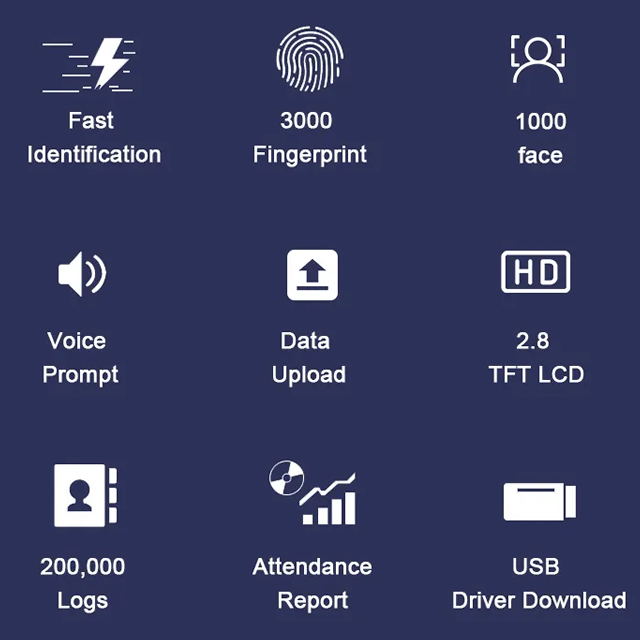 Fast
Identification

3000
Fingerprint

1000
face

Voice
Prompt

Data
Upload

HD

2.8
TFT LCD

200,000
Logs

Attendance
Report

USB
Driver Download